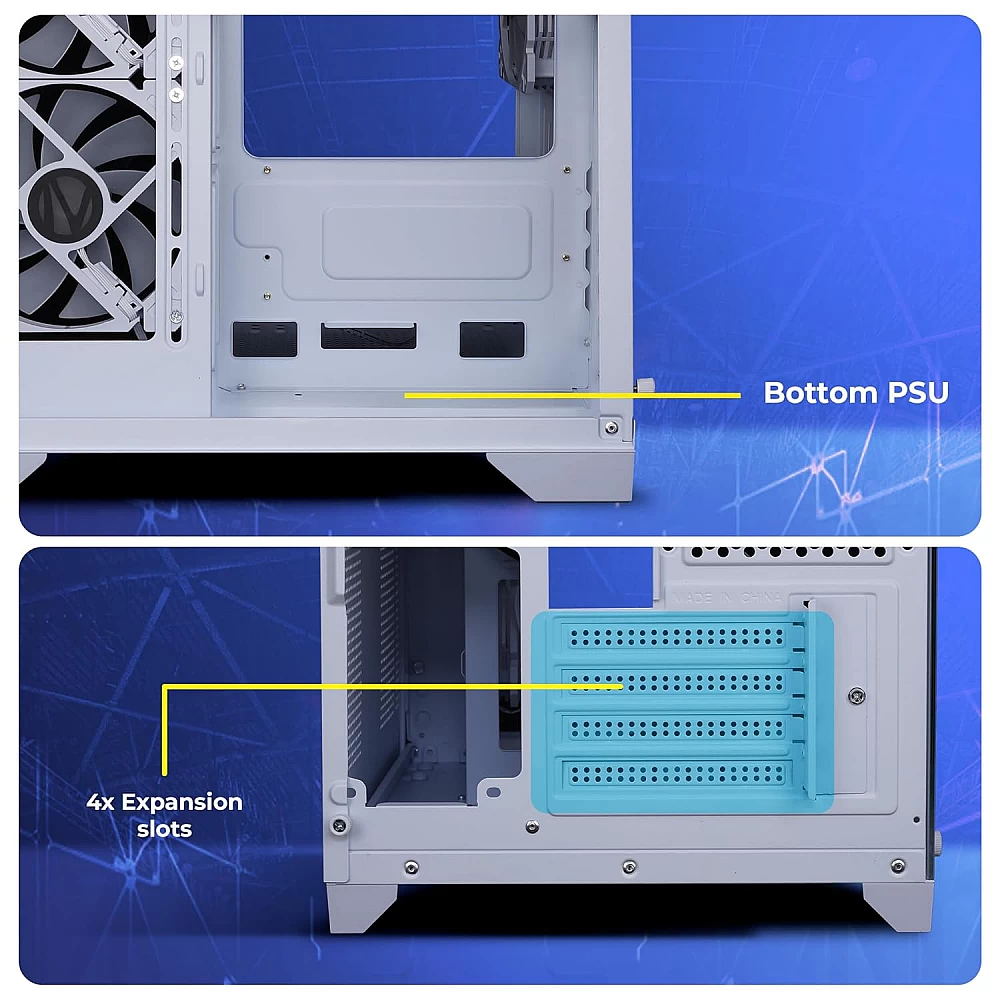 Bottom PSU

MADE IN CHINA

4x Expansion slots